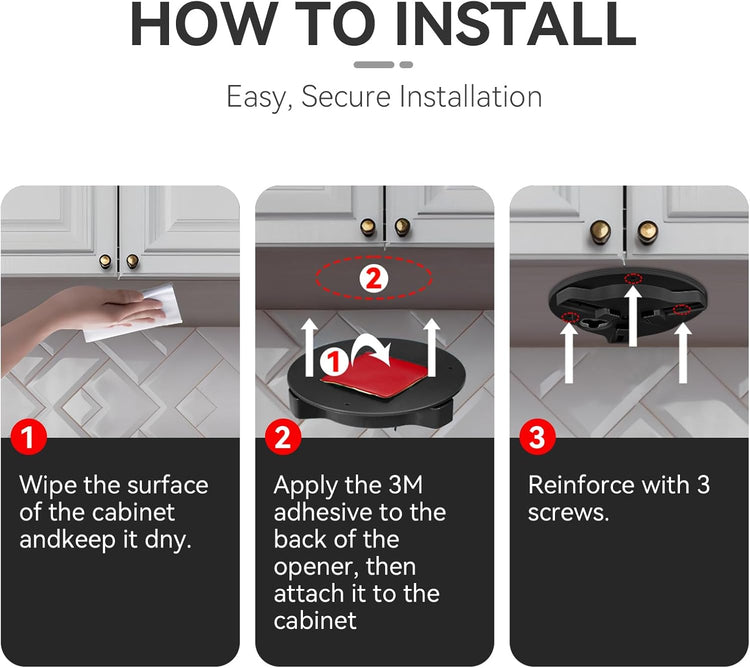 HOW TO INSTALL

Easy, Secure Installation

2

1

1

Wipe the surface of the cabinet andkeep it dny.

2

Apply the 3M adhesive to the back of the opener, then attach it to the cabinet

3

Reinforce with 3 screws.