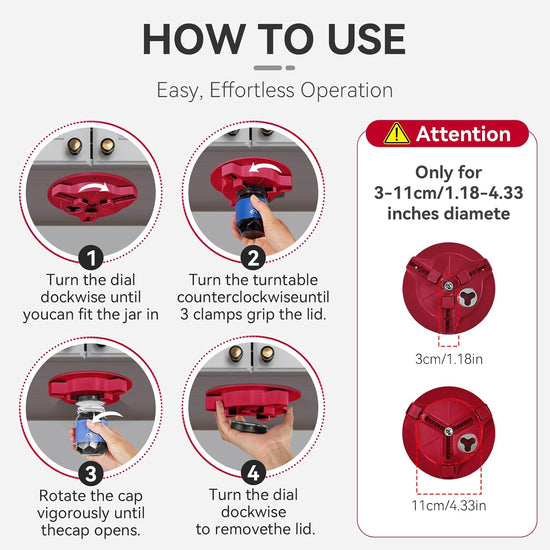 HOW TO USE

Easy, Effortless Operation

1
Turn the dial dockwise until youcan fit the jar in

2
Turn the turntable counterclockwiseuntil 3 clamps grip the lid.

3
Rotate the cap vigorously until thecap opens.

4
Turn the dial dockwise to removethe lid.

Attention

Only for 3-11cm/1.18-4.33 inches diamete

3cm/1.18in

11cm/4.33in