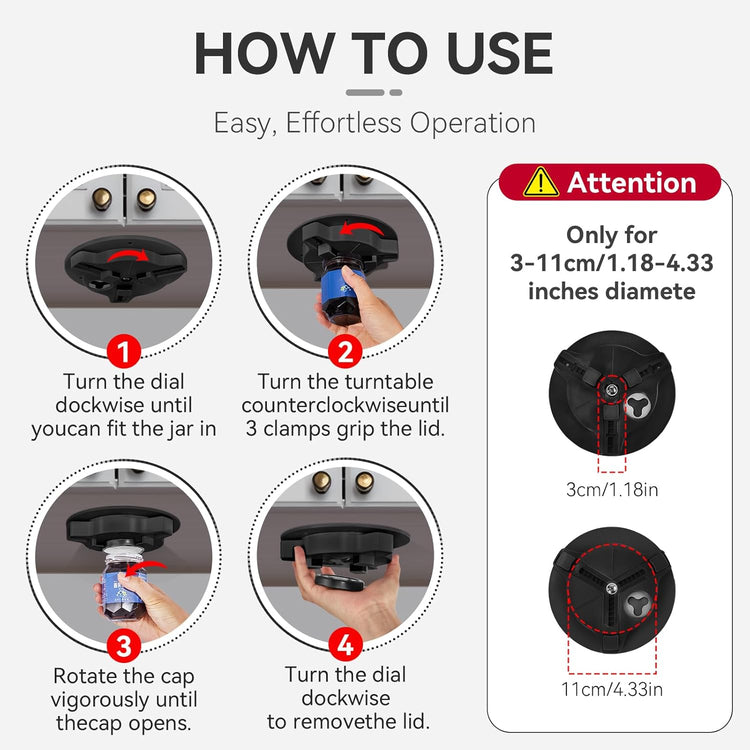 HOW TO USE

Easy, Effortless Operation

1
Turn the dial dockwise until youcan fit the jar in

2
Turn the turntable counterclockwiseuntil 3 clamps grip the lid.

3
Rotate the cap vigorously until thecap opens.

4
Turn the dial dockwise to removethe lid.

Attention

Only for 3-11cm/1.18-4.33 inches diamete

3cm/1.18in

11cm/4.33in